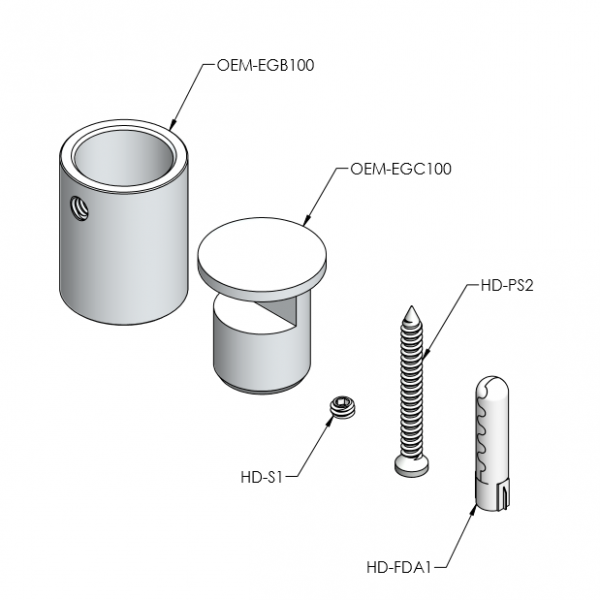 OEM-EGB100

OEM-EGC100

HD-PS2

HD-S1

HD-FDA1